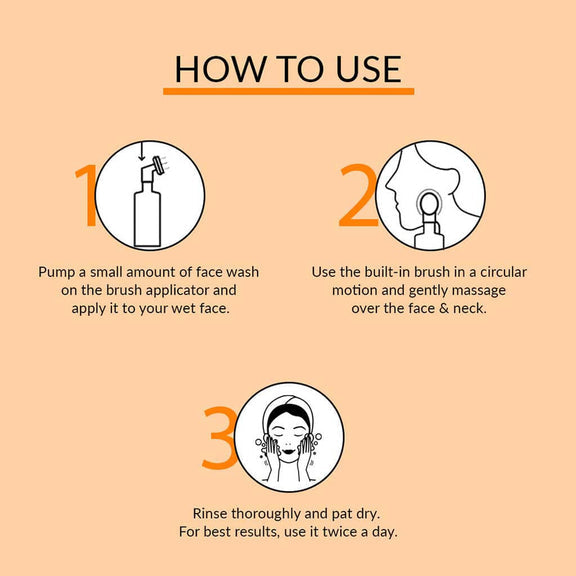 HOW TO USE

1

Pump a small amount of face wash on the brush applicator and apply it to your wet face.

2

Use the built-in brush in a circular motion and gently massage over the face & neck.

3

Rinse thoroughly and pat dry. For best results, use it twice a day.