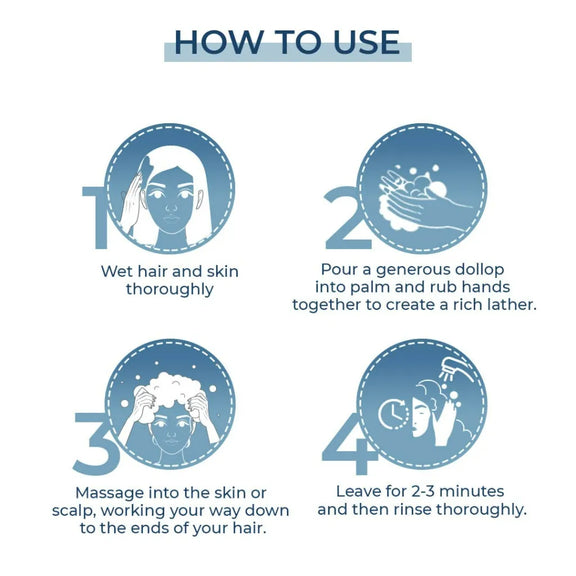 HOW TO USE

1

Wet hair and skin thoroughly

2

Pour a generous dollop into palm and rub hands together to create a rich lather.

3

Massage into the skin or scalp, working your way down to the ends of your hair.

4

Leave for 2-3 minutes and then rinse thoroughly.