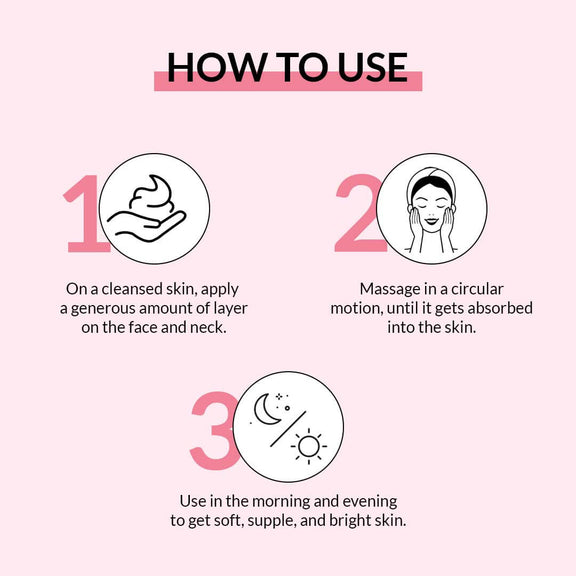 HOW TO USE

1

On a cleansed skin, apply a generous amount of layer on the face and neck.

2

Massage in a circular motion, until it gets absorbed into the skin.

3

Use in the morning and evening to get soft, supple, and bright skin.