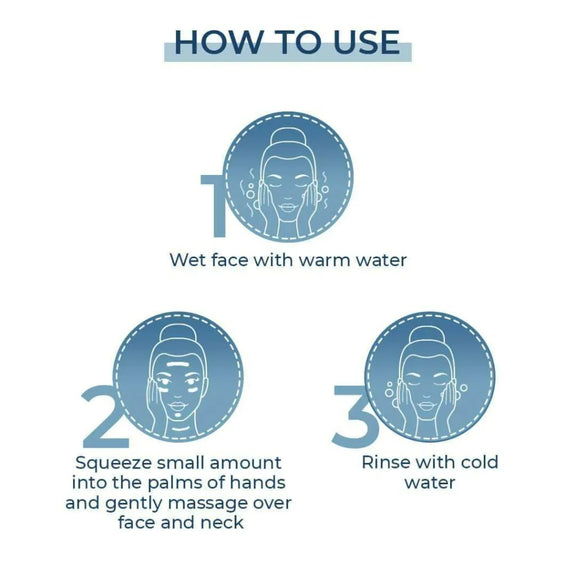 HOW TO USE

1

Wet face with warm water

2

Squeeze small amount into the palms of hands and gently massage over face and neck

3

Rinse with cold water